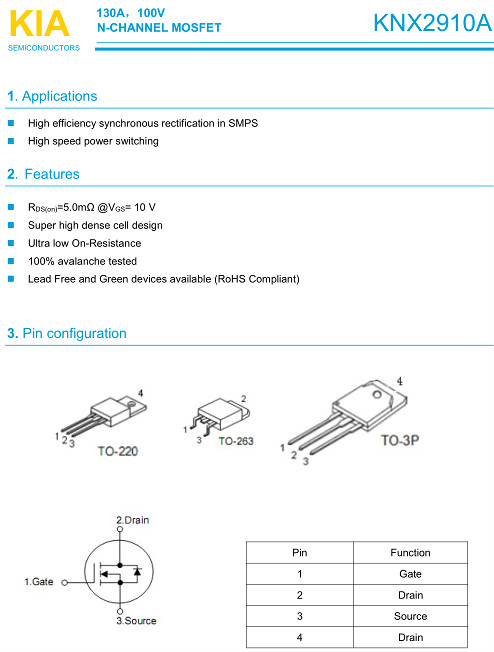 KIA
SEMICONDUCTORS

130A，100V
N-CHANNEL MOSFET

KNX2910A

1. Applications

High efficiency synchronous rectification in SMPS
High speed power switching

2. Features

$R_{DS(on)}$=5.0mΩ @$V_{GS}$= 10 V
Super high dense cell design
Ultra low On-Resistance
100% avalanche tested
Lead Free and Green devices available (RoHS Compliant)

3. Pin configuration

4
1 2 3
TO-220

2
1
3
TO-263

4
1 2 3
TO-3P

2.Drain
1.Gate
3.Source

| Pin | Function |
|---|---|
| 1 | Gate |
| 2 | Drain |
| 3 | Source |
| 4 | Drain |