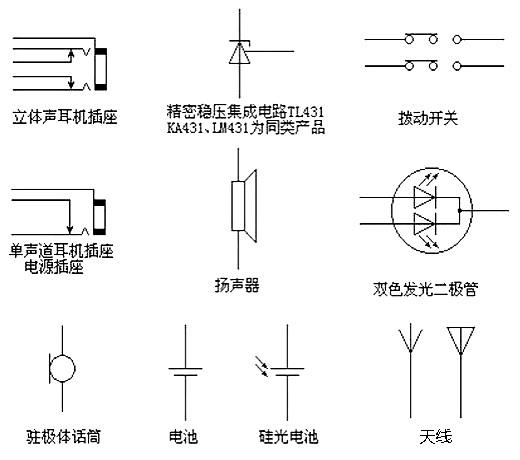 立体声耳机插座

精密稳压集成电路TL431
KA431、LM431为同类产品

拨动开关

单声道耳机插座
电源插座

扬声器

双色发光二极管

驻极体话筒

电池

硅光电池

天线