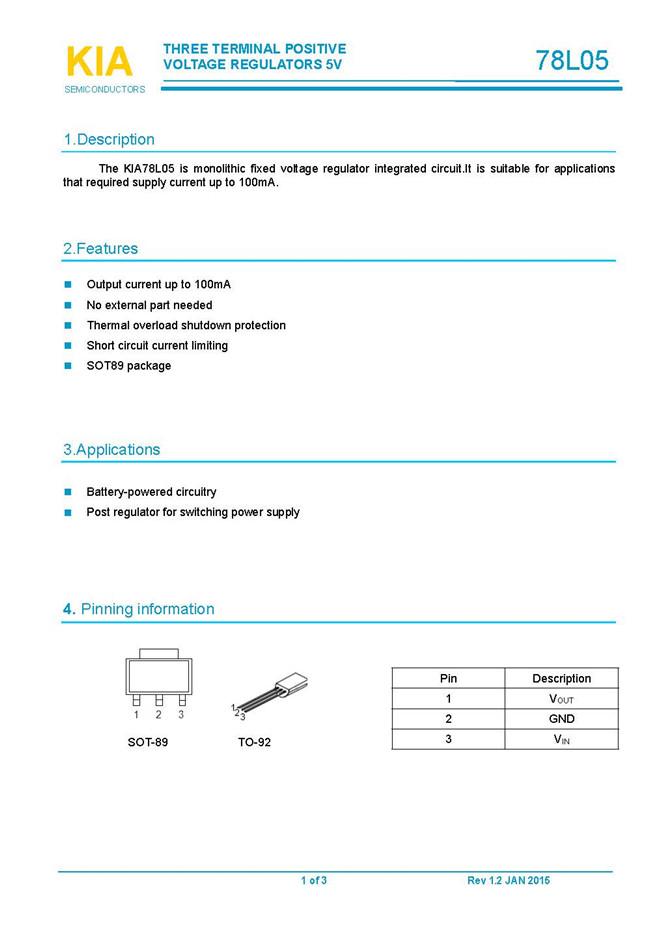 KIA
SEMICONDUCTORS

THREE TERMINAL POSITIVE
VOLTAGE REGULATORS 5V

78L05

1.Description

The KIA78L05 is monolithic fixed voltage regulator integrated circuit.It is suitable for applications that required supply current up to 100mA.

2.Features

Output current up to 100mA
No external part needed
Thermal overload shutdown protection
Short circuit current limiting
SOT89 package

3.Applications

Battery-powered circuitry
Post regulator for switching power supply

4. Pinning information

1 2 3
SOT-89

1 2 3
TO-92

| Pin | Description |
|---|---|
| 1 | $V_{OUT}$ |
| 2 | GND |
| 3 | $V_{IN}$ |

1 of 3

Rev 1.2 JAN 2015